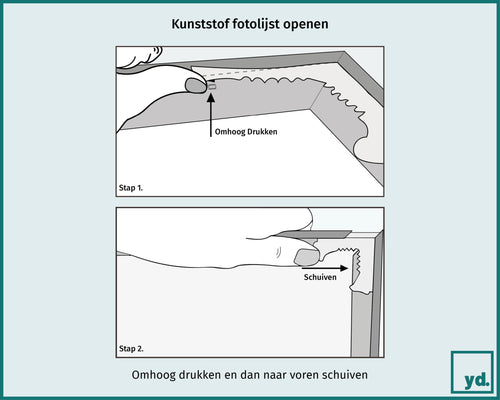 Kunststof fotolijst openen

Omhoog Drukken

Stap 1.

Schuiven

Stap 2.

Omhoog drukken en dan naar voren schuiven

yd.